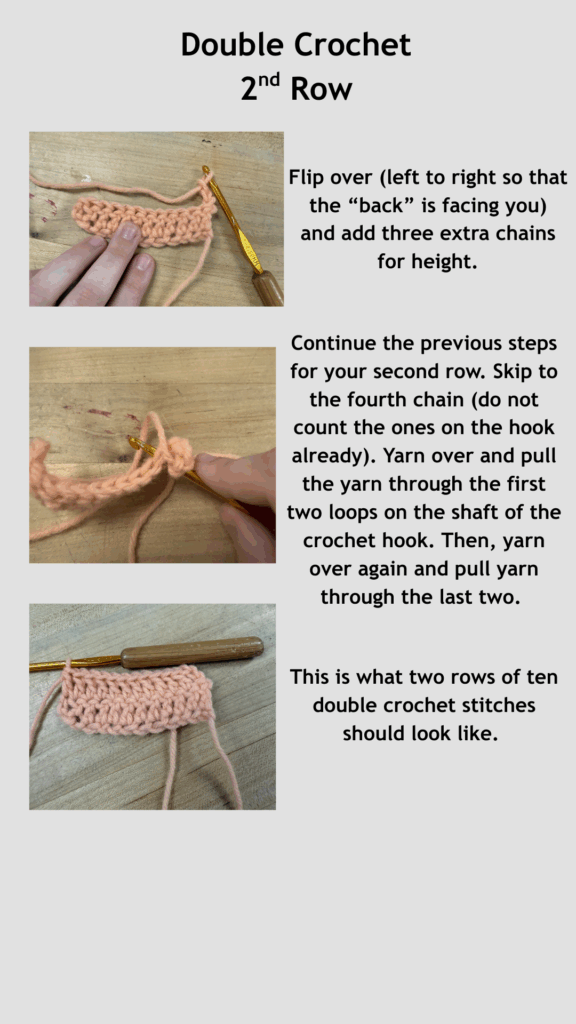 Double Crochet
2$^{nd}$ Row

Flip over (left to right so that the “back” is facing you) and add three extra chains for height.

Continue the previous steps for your second row. Skip to the fourth chain (do not count the ones on the hook already). Yarn over and pull the yarn through the first two loops on the shaft of the crochet hook. Then, yarn over again and pull yarn through the last two.

This is what two rows of ten double crochet stitches should look like.